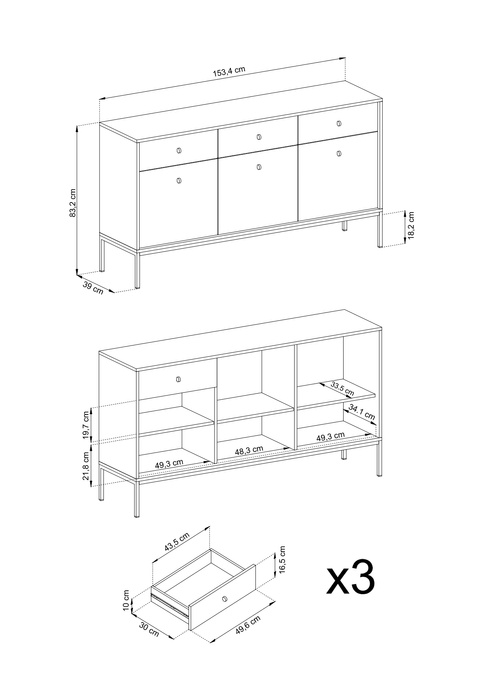 153,4 cm
83,2 cm
18,2 cm
39 cm

33,5 cm
34,1 cm
19,7 cm
21,8 cm
49,3 cm
48,3 cm
49,3 cm

43,5 cm
16,5 cm
10 cm
30 cm
49,6 cm
x3