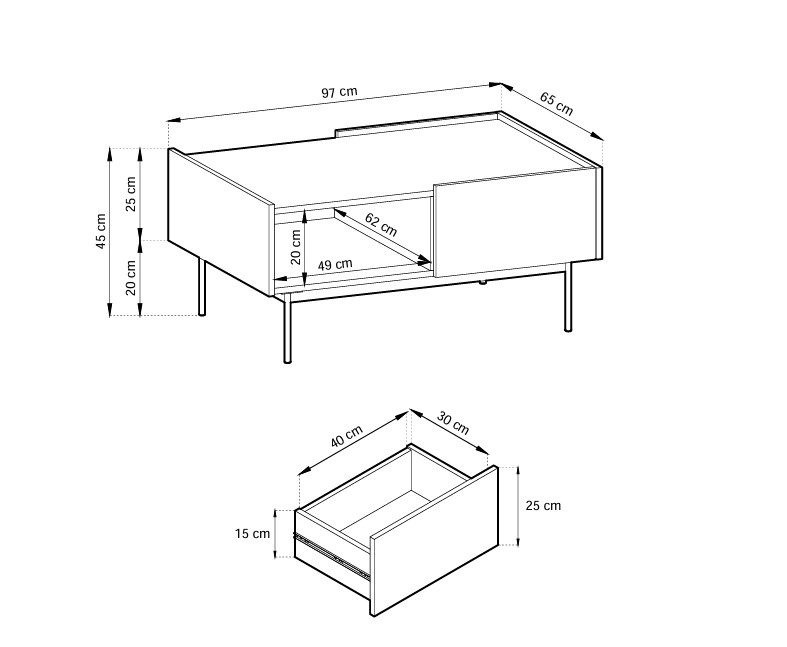 97 cm
65 cm
45 cm
25 cm
20 cm
20 cm
62 cm
49 cm
40 cm
30 cm
25 cm
15 cm