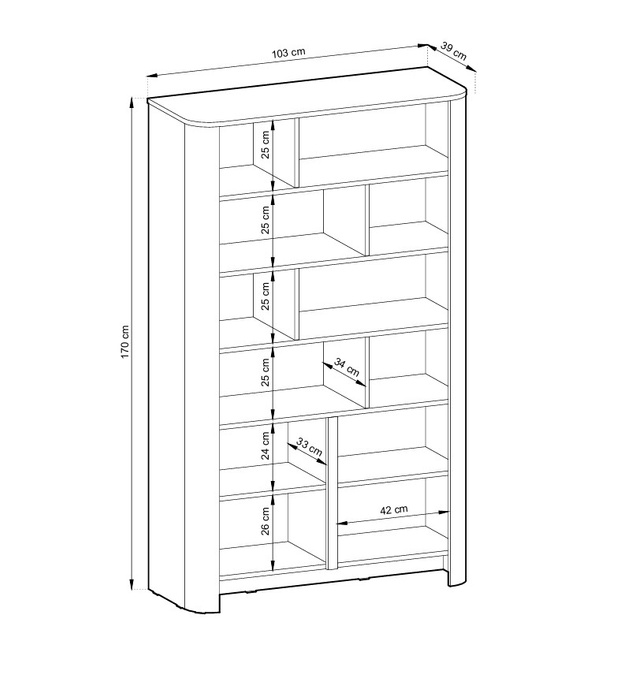 103 cm
39 cm
170 cm
25 cm
25 cm
25 cm
25 cm
34 cm
24 cm
33 cm
26 cm
42 cm