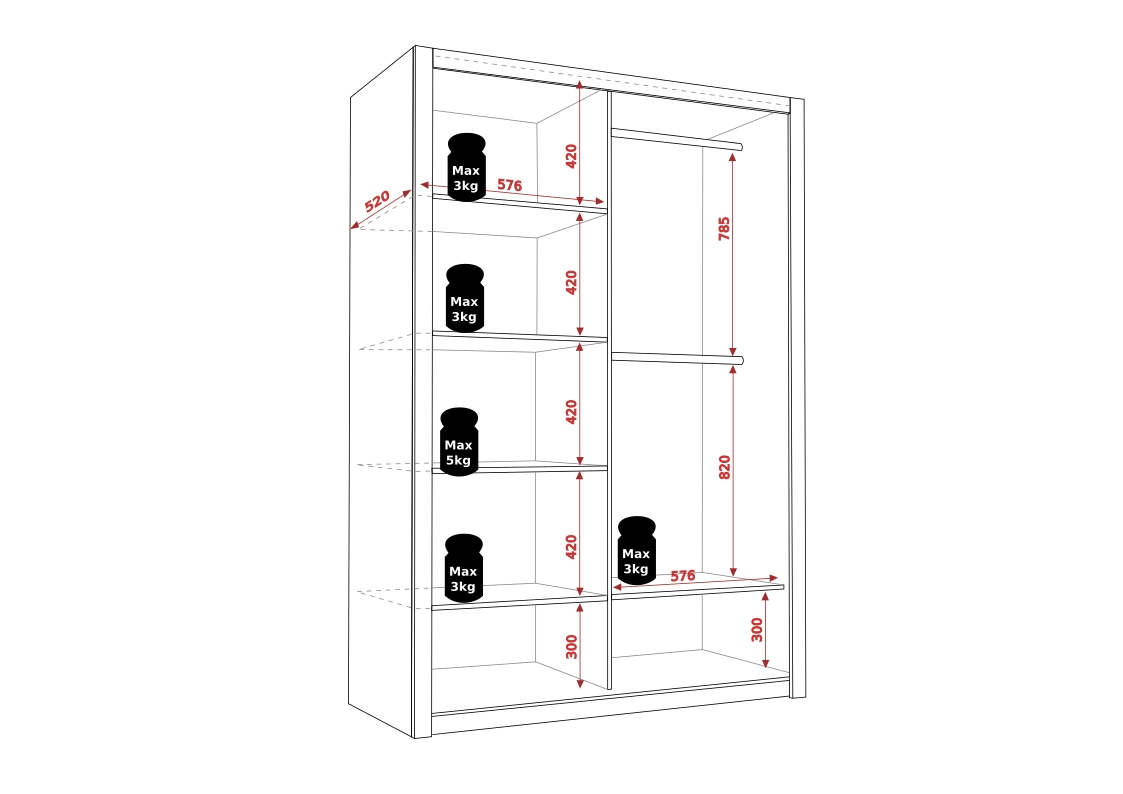 520

Max 3kg

576

420

785

Max 3kg

420

Max 5kg

420

820

Max 3kg

420

Max 3kg

576

300

300